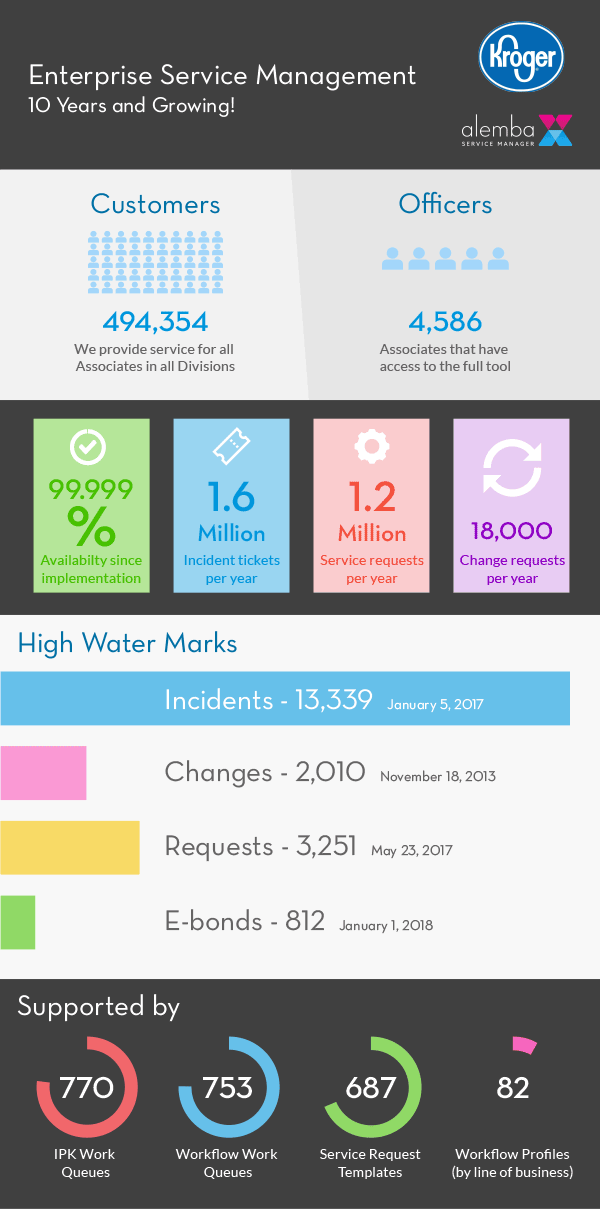 Enterprise Service Management
10 Years and Growing!

Kroger

alemba
SERVICE MANAGER

Customers

494,354
We provide service for all Associates in all Divisions

Officers

4,586
Associates that have access to the full tool

99.999 %
Availabilty since implementation

1.6 Million
Incident tickets per year

1.2 Million
Service requests per year

18,000
Change requests per year

High Water Marks

Incidents - 13,339 January 5, 2017

Changes - 2,010 November 18, 2013

Requests - 3,251 May 23, 2017

E-bonds - 812 January 1, 2018

Supported by

770
IPK Work Queues

753
Workflow Work Queues

687
Service Request Templates

82
Workflow Profiles (by line of business)